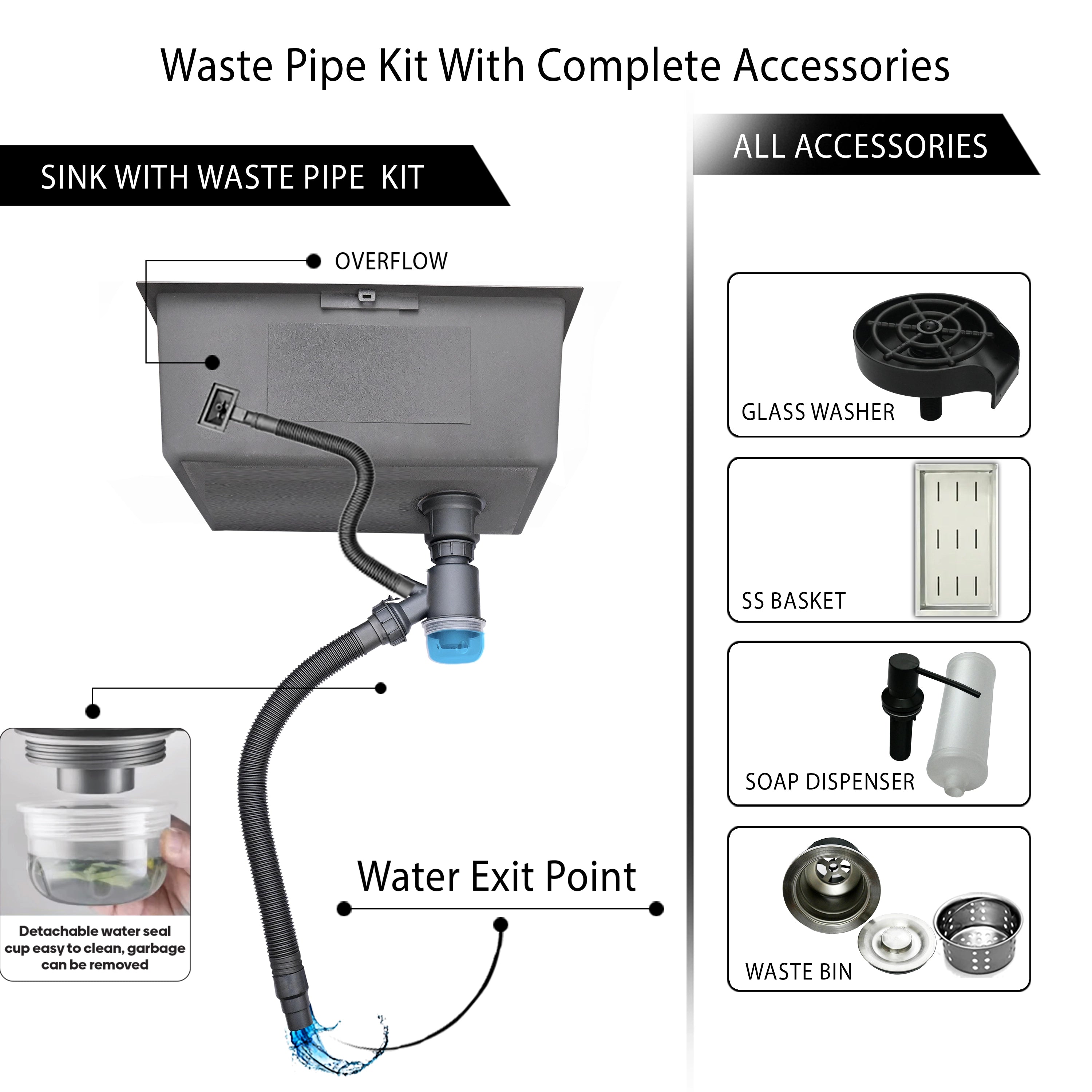 Waste Pipe Kit With Complete Accessories

SINK WITH WASTE PIPE KIT

OVERFLOW

Detachable water seal cup easy to clean, garbage can be removed

Water Exit Point

ALL ACCESSORIES

GLASS WASHER

SS BASKET

SOAP DISPENSER

WASTE BIN