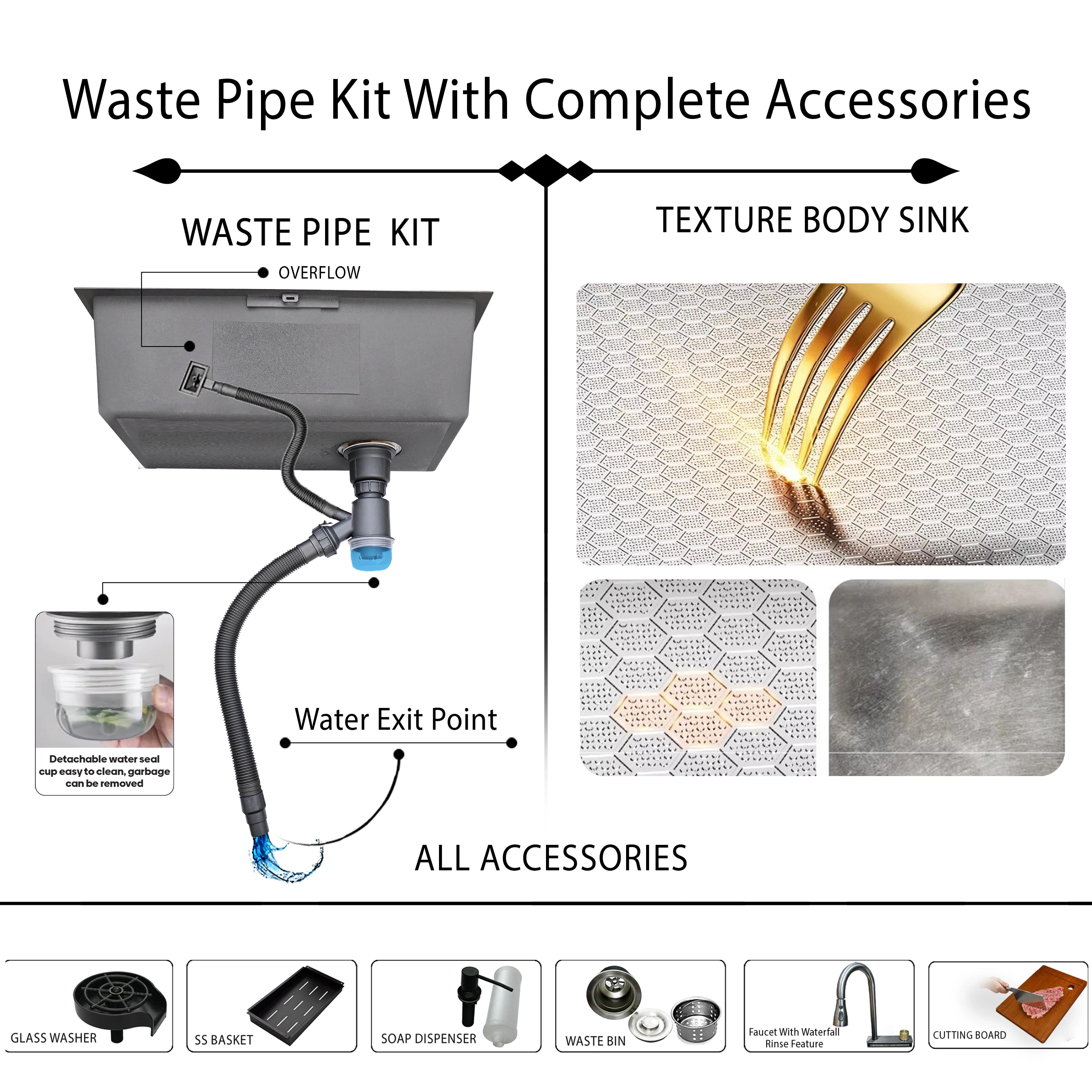 Waste Pipe Kit With Complete Accessories

WASTE PIPE KIT

OVERFLOW

Detachable water seal cup easy to clean, garbage can be removed

Water Exit Point

TEXTURE BODY SINK

ALL ACCESSORIES

GLASS WASHER

SS BASKET

SOAP DISPENSER

WASTE BIN

Faucet With Waterfall Rinse Feature

CUTTING BOARD