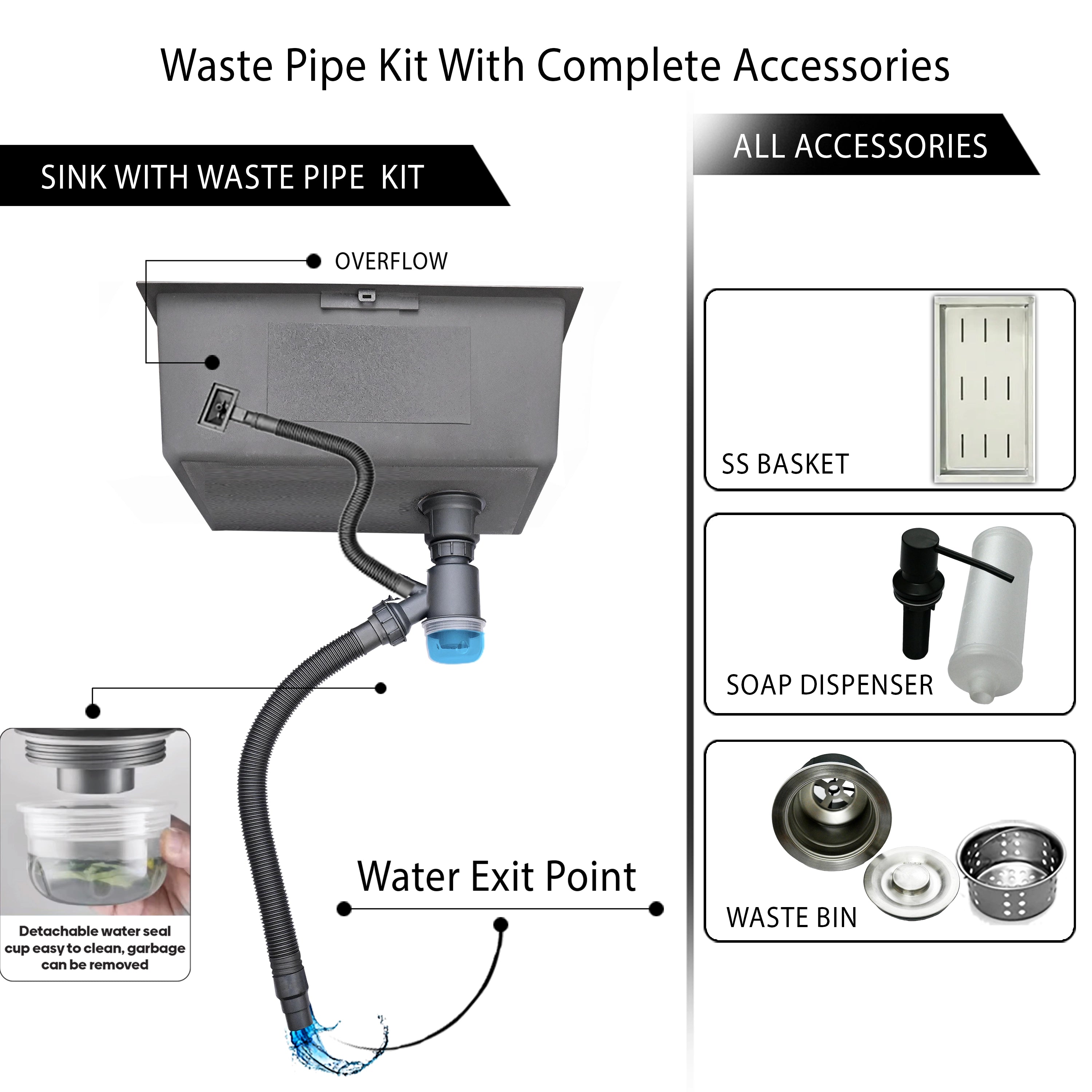 Waste Pipe Kit With Complete Accessories

SINK WITH WASTE PIPE KIT

OVERFLOW

Detachable water seal cup easy to clean, garbage can be removed

Water Exit Point

ALL ACCESSORIES

SS BASKET

SOAP DISPENSER

WASTE BIN