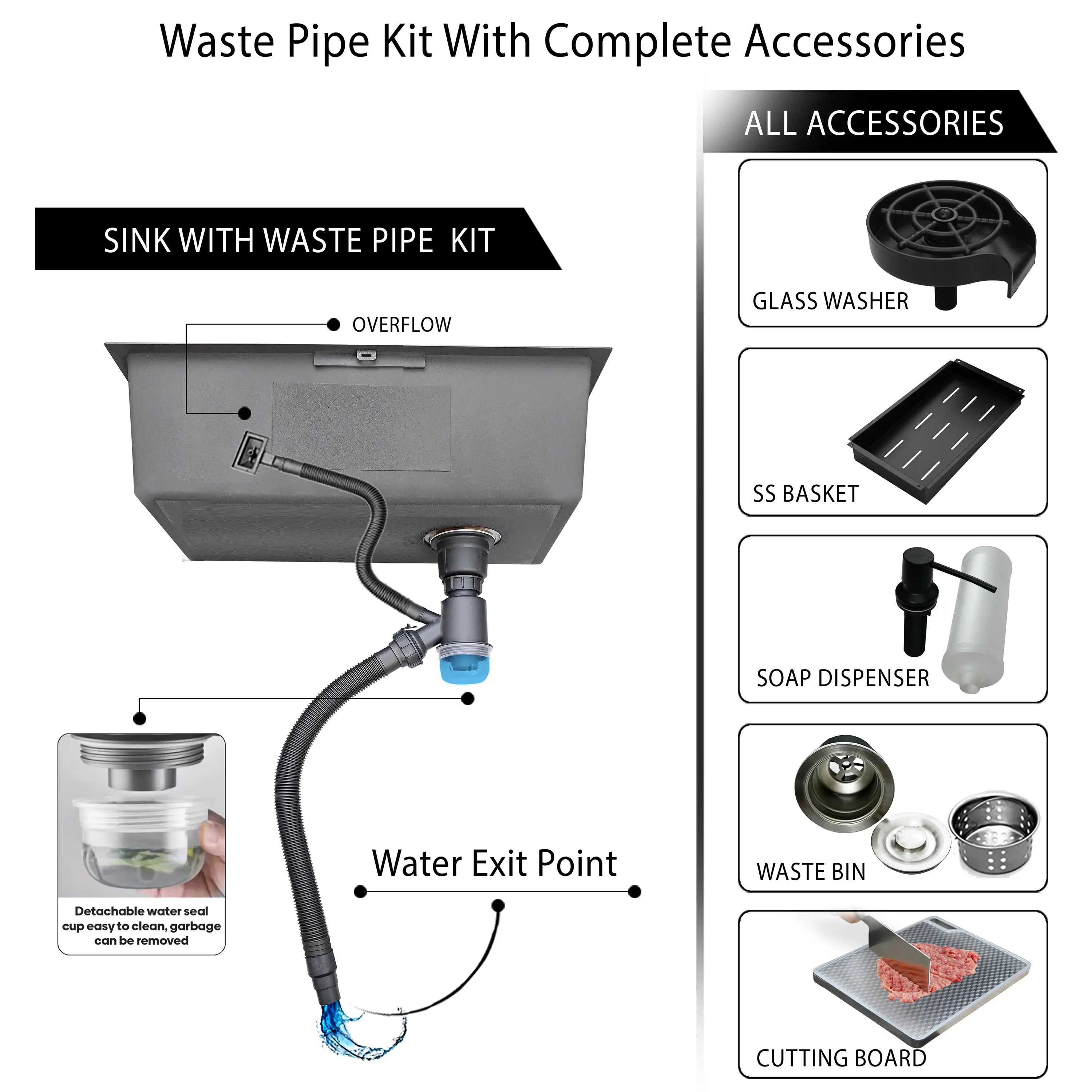 Waste Pipe Kit With Complete Accessories

SINK WITH WASTE PIPE KIT

OVERFLOW

Detachable water seal cup easy to clean, garbage can be removed

Water Exit Point

ALL ACCESSORIES

GLASS WASHER

SS BASKET

SOAP DISPENSER

WASTE BIN

CUTTING BOARD